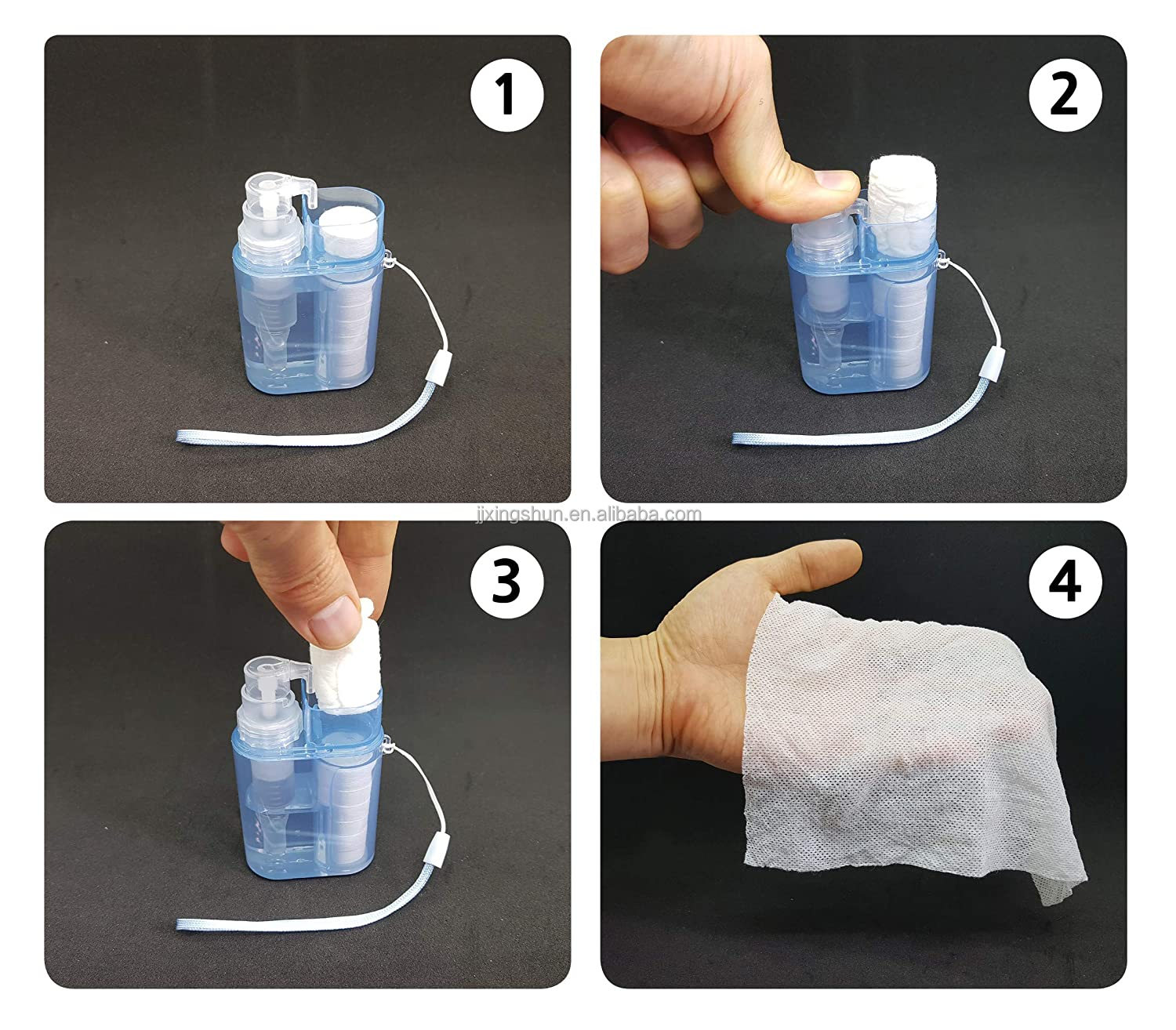 1

2

jjxingshun.en.alibaba.com

3

4