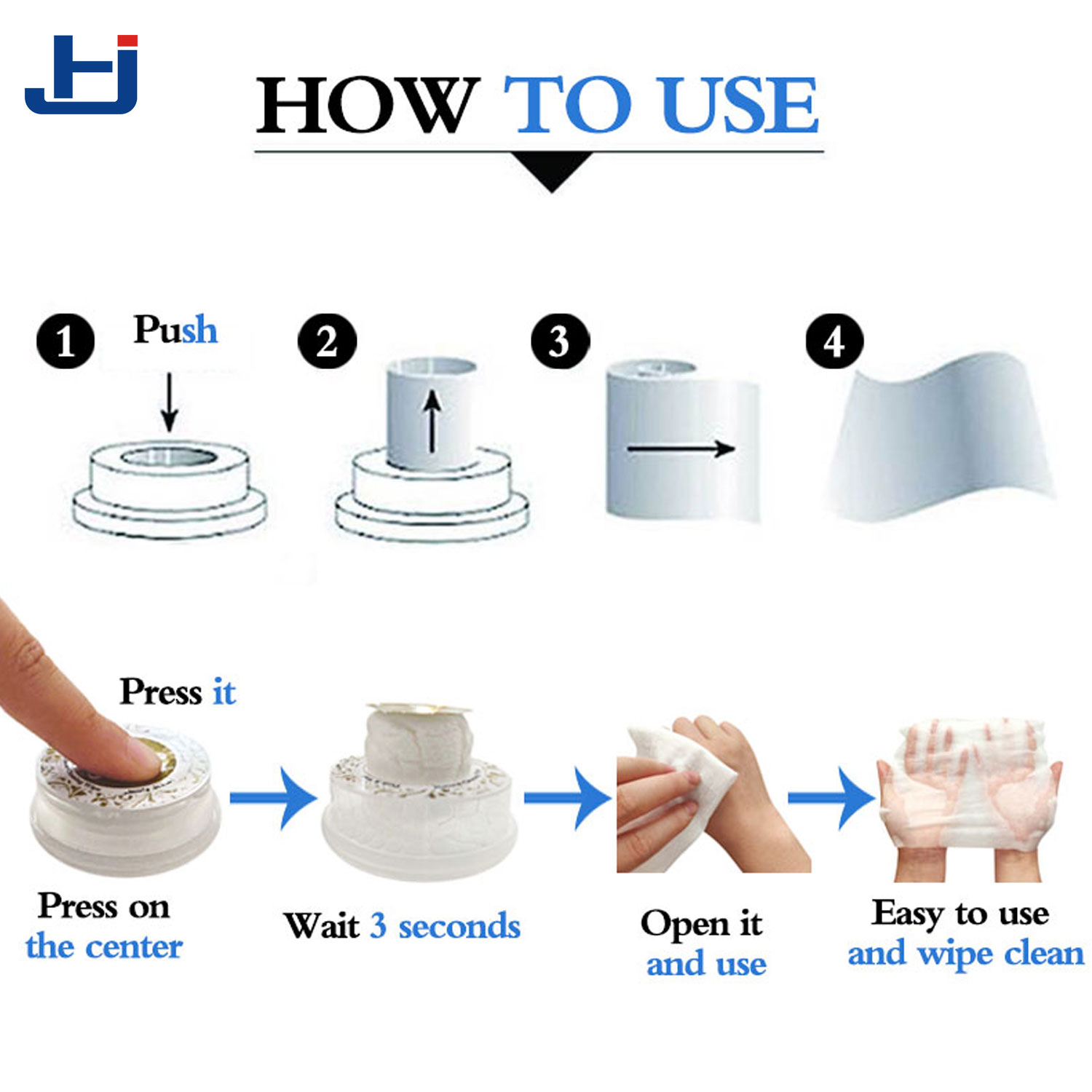 HJ

HOW TO USE

1 Push

2

3

4

Press it

Press on the center

Wait 3 seconds

Open it and use

Easy to use and wipe clean